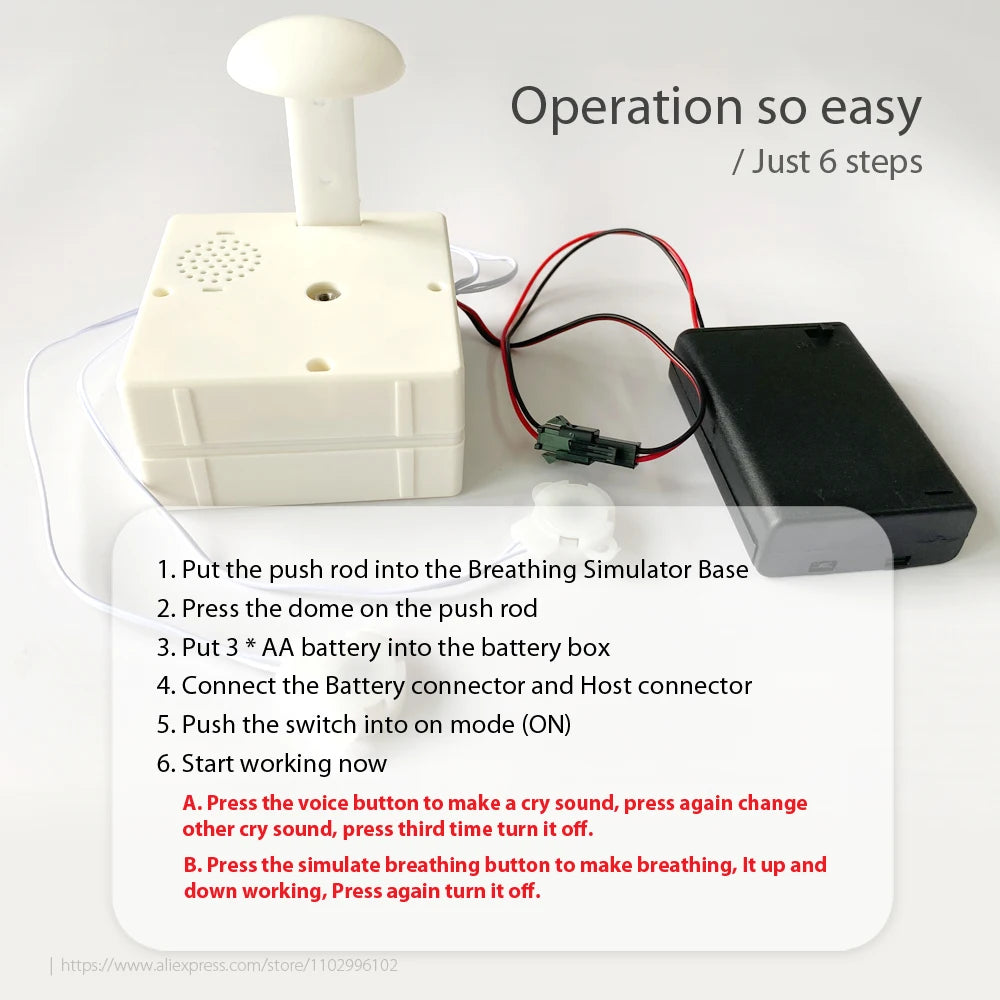 Operation so easy
/ Just 6 steps

1. Put the push rod into the Breathing Simulator Base
2. Press the dome on the push rod
3. Put 3 * AA battery into the battery box
4. Connect the Battery connector and Host connector
5. Push the switch into on mode (ON)
6. Start working now

A. Press the voice button to make a cry sound, press again change other cry sound, press third time turn it off.

B. Press the simulate breathing button to make breathing, It up and down working, Press again turn it off.

| https://www.aliexpress.com/store/1102996102